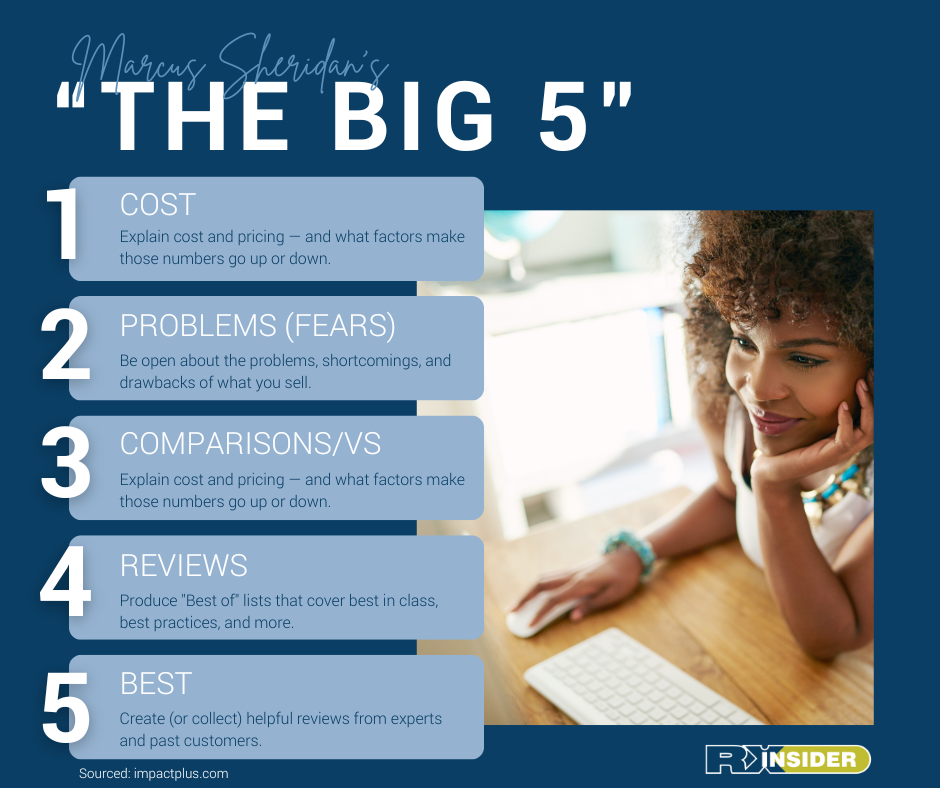 Marcus Sheridan's
"THE BIG 5"

1
COST
Explain cost and pricing — and what factors make those numbers go up or down.

2
PROBLEMS (FEARS)
Be open about the problems, shortcomings, and drawbacks of what you sell.

3
COMPARISONS/VS
Explain cost and pricing — and what factors make those numbers go up or down.

4
REVIEWS
Produce "Best of" lists that cover best in class, best practices, and more.

5
BEST
Create (or collect) helpful reviews from experts and past customers.

Sourced: impactplus.com

RX INSIDER